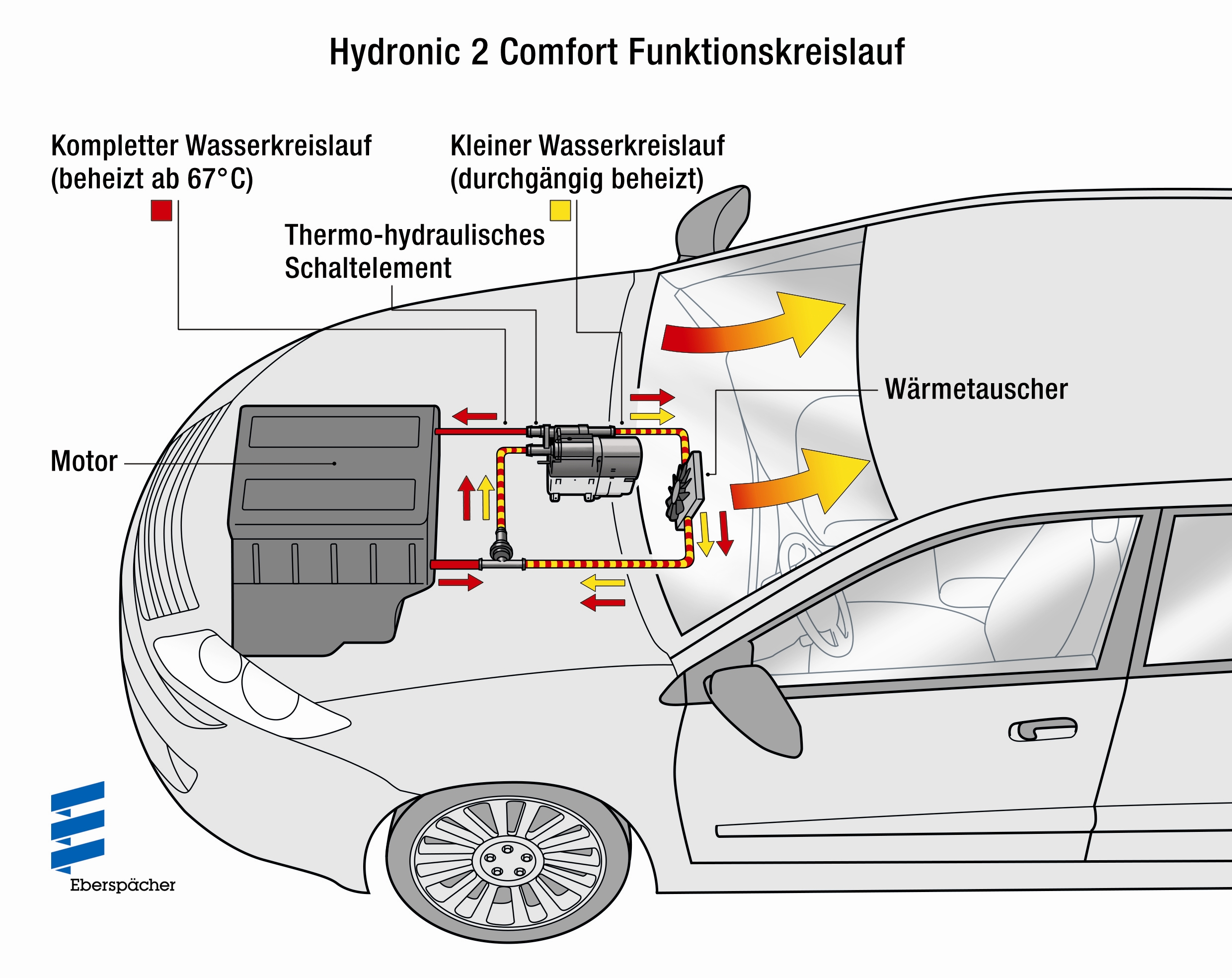 Hydronic 2 Comfort Funktionskreislauf

Kompletter Wasserkreislauf (beheizt ab 67°C)

Kleiner Wasserkreislauf (durchgängig beheizt)

Thermo-hydraulisches Schaltelement

Wärmetauscher

Motor

Eberspächer