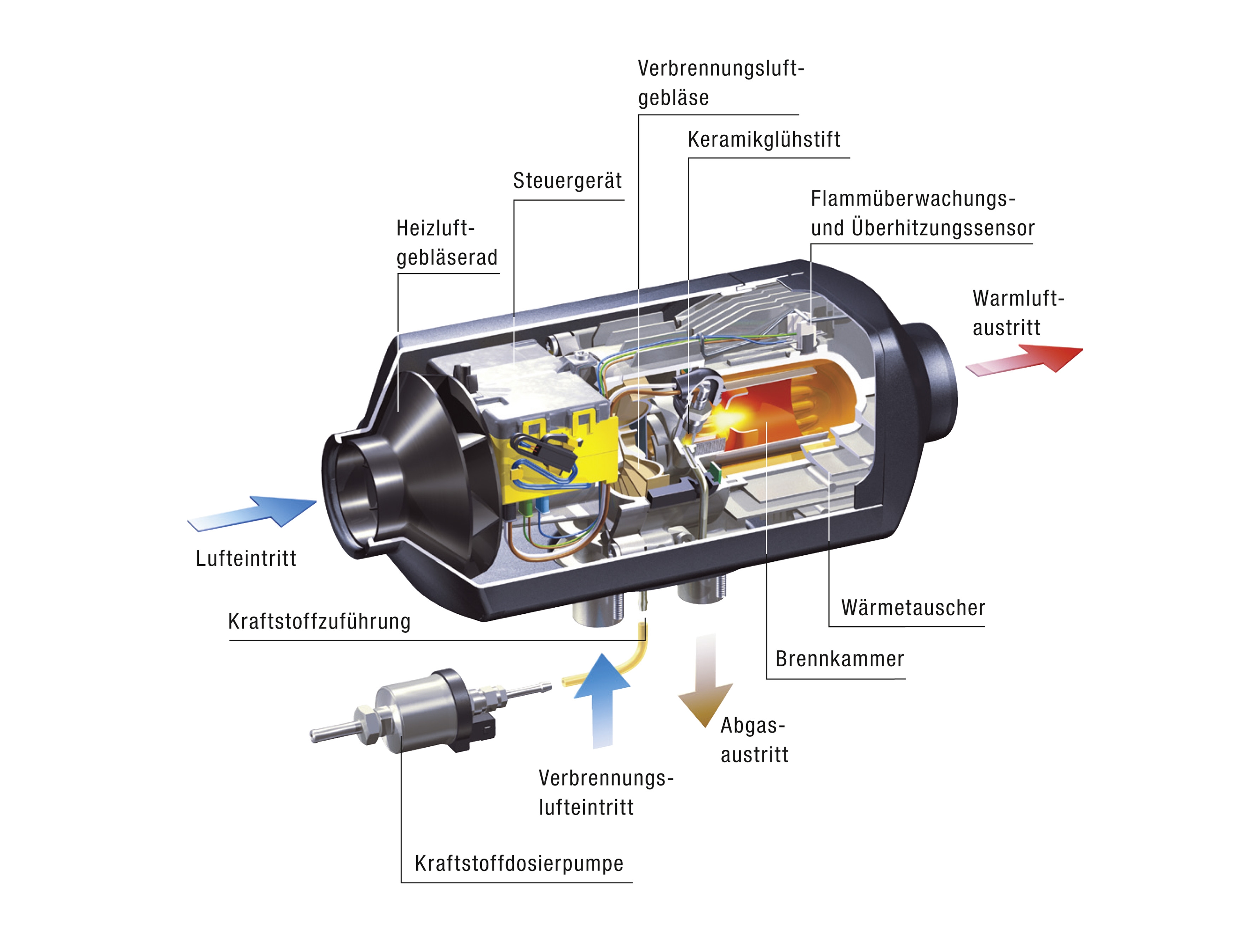 Verbrennungsluftgebläse

Keramikglühstift

Steuergerät

Flammüberwachungs- und Überhitzungssensor

Heizluftgebläserad

Warmluftaustritt

Lufteintritt

Kraftstoffzuführung

Wärmetauscher

Brennkammer

Abgasaustritt

Verbrennungslufteintritt

Kraftstoffdosierpumpe